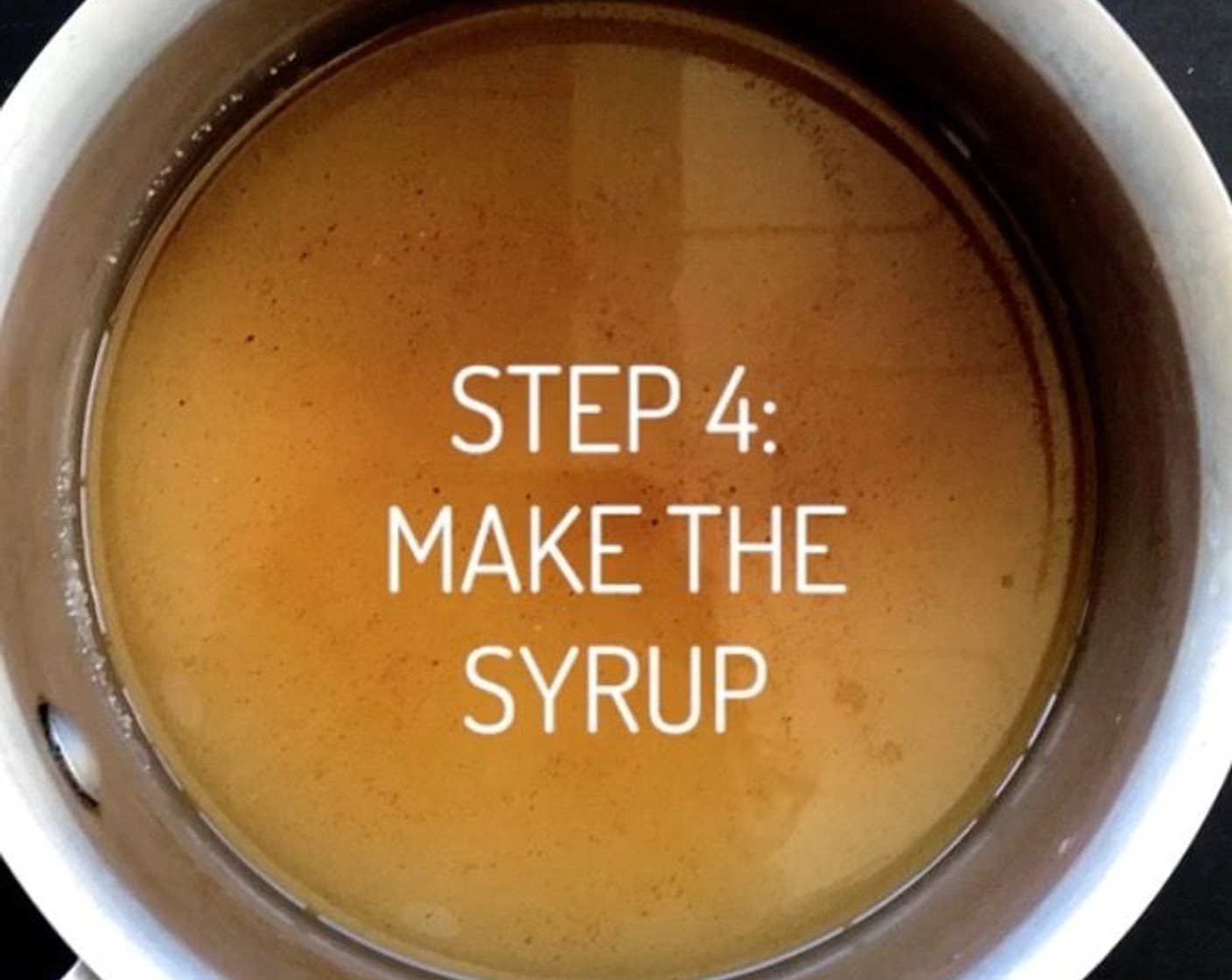 STEP 4:
MAKE THE
SYRUP